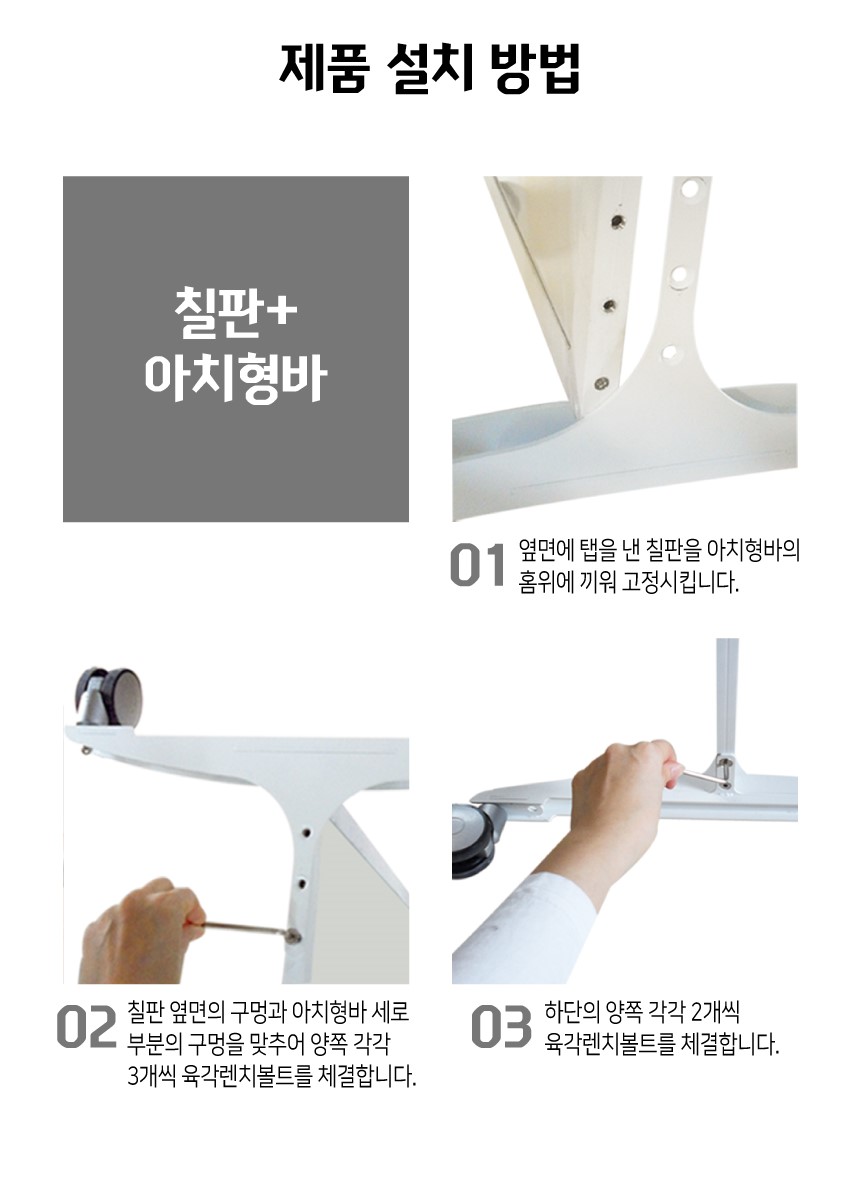 제품 설치 방법

칠판+
아치형바

01 옆면에 탭을 낸 칠판을 아치형바의 홈위에 끼워 고정시킵니다.

02 칠판 옆면의 구멍과 아치형바 세로 부분의 구멍을 맞추어 양쪽 각각 3개씩 육각렌치볼트를 체결합니다.

03 하단의 양쪽 각각 2개씩 육각렌치볼트를 체결합니다.